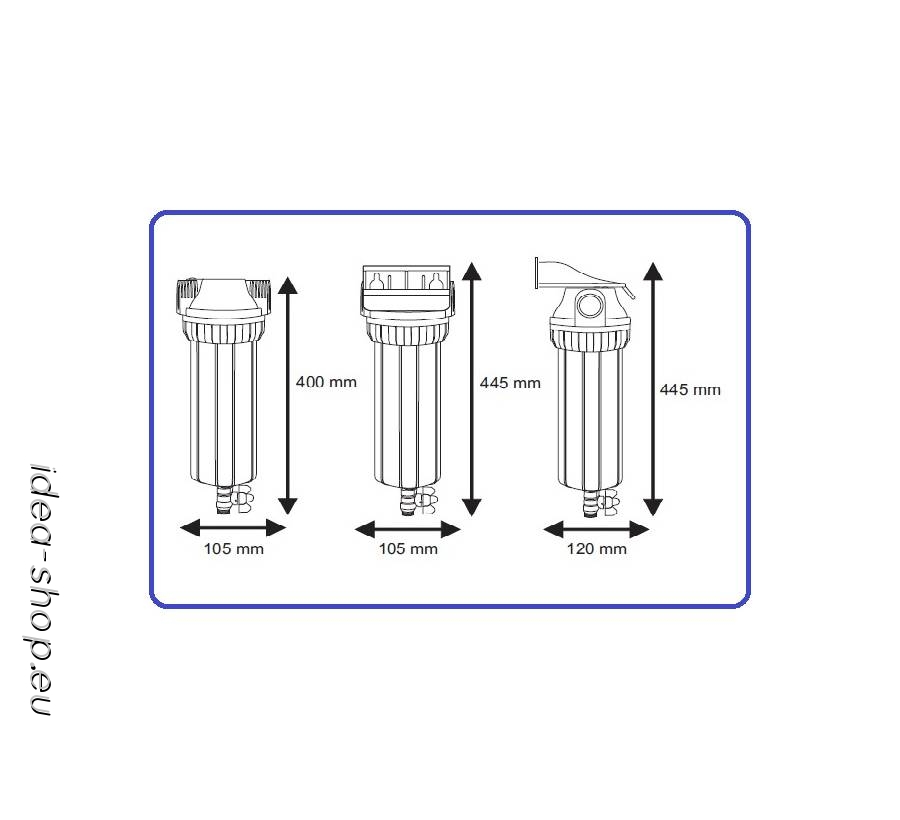 400 mm
105 mm
445 mm
105 mm
445 mm
120 mm
idea-shop.eu