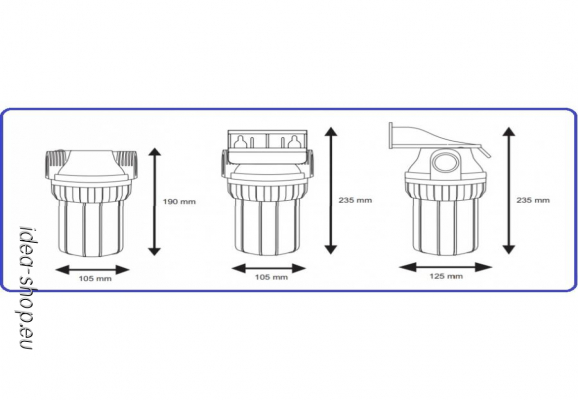 190 mm

105 mm

235 mm

105 mm

235 mm

125 mm

idea-shop.eu